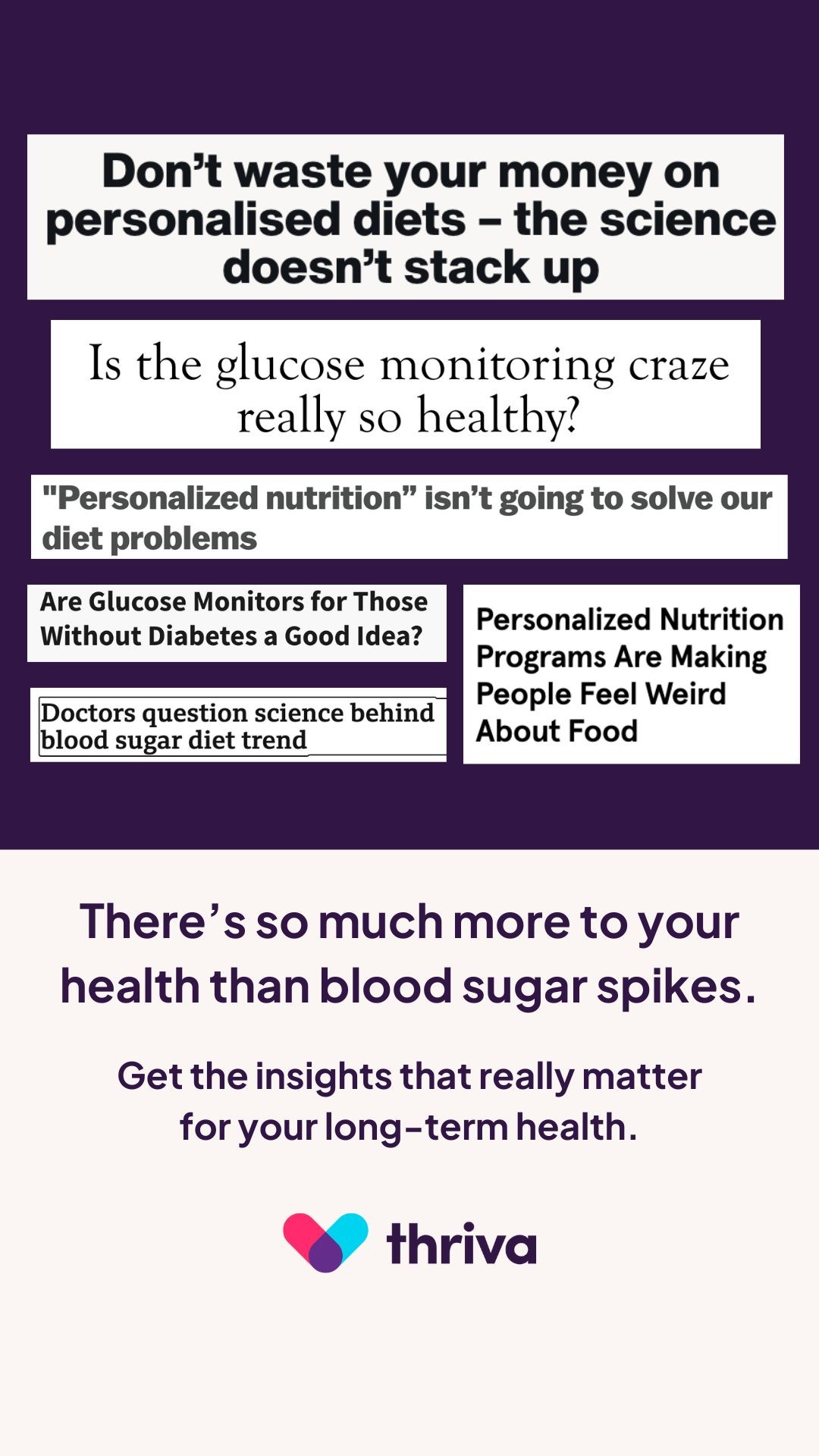 Don't waste your money on personalised diets – the science doesn't stack up

Is the glucose monitoring craze really so healthy?

"Personalized nutrition" isn't going to solve our diet problems

Are Glucose Monitors for Those Without Diabetes a Good Idea?

Doctors question science behind blood sugar diet trend

Personalized Nutrition Programs Are Making People Feel Weird About Food

There's so much more to your health than blood sugar spikes.

Get the insights that really matter for your long-term health.

thriva